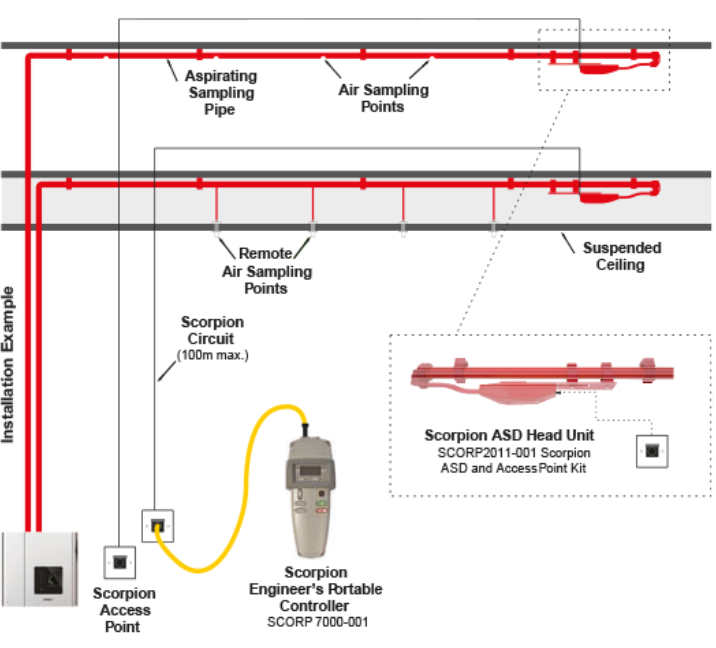 Installation Example

Aspirating Sampling Pipe

Air Sampling Points

Remote Air Sampling Points

Suspended Ceiling

Scorpion Circuit (100m max.)

Scorpion ASD Head Unit
SCORP2011-001 Scorpion ASD and AccessPoint Kit

Scorpion Access Point

Scorpion Engineer's Portable Controller
SCORP 7000-001